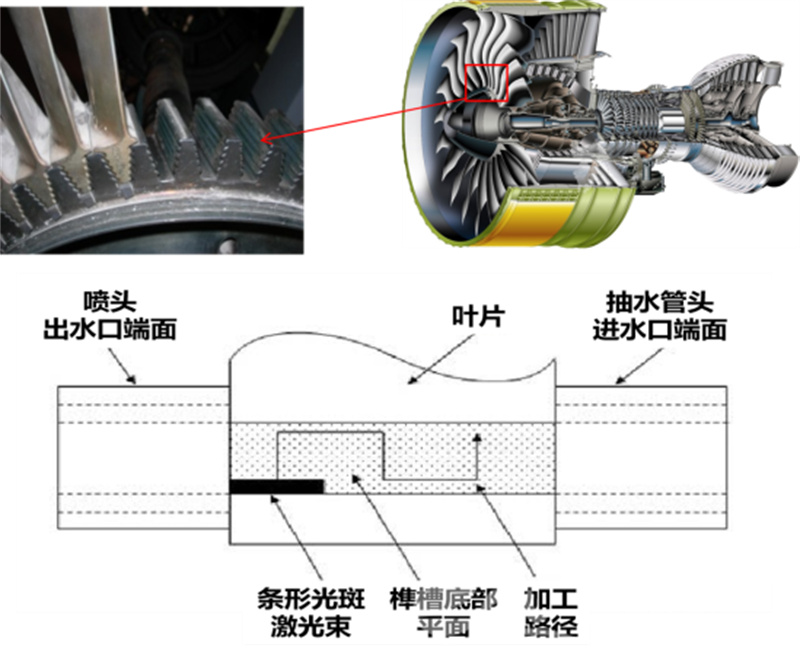 喷头
出水口端面

叶片

抽水管头
进水口端面

条形光斑
激光束

榫槽底部
平面

加工
路径